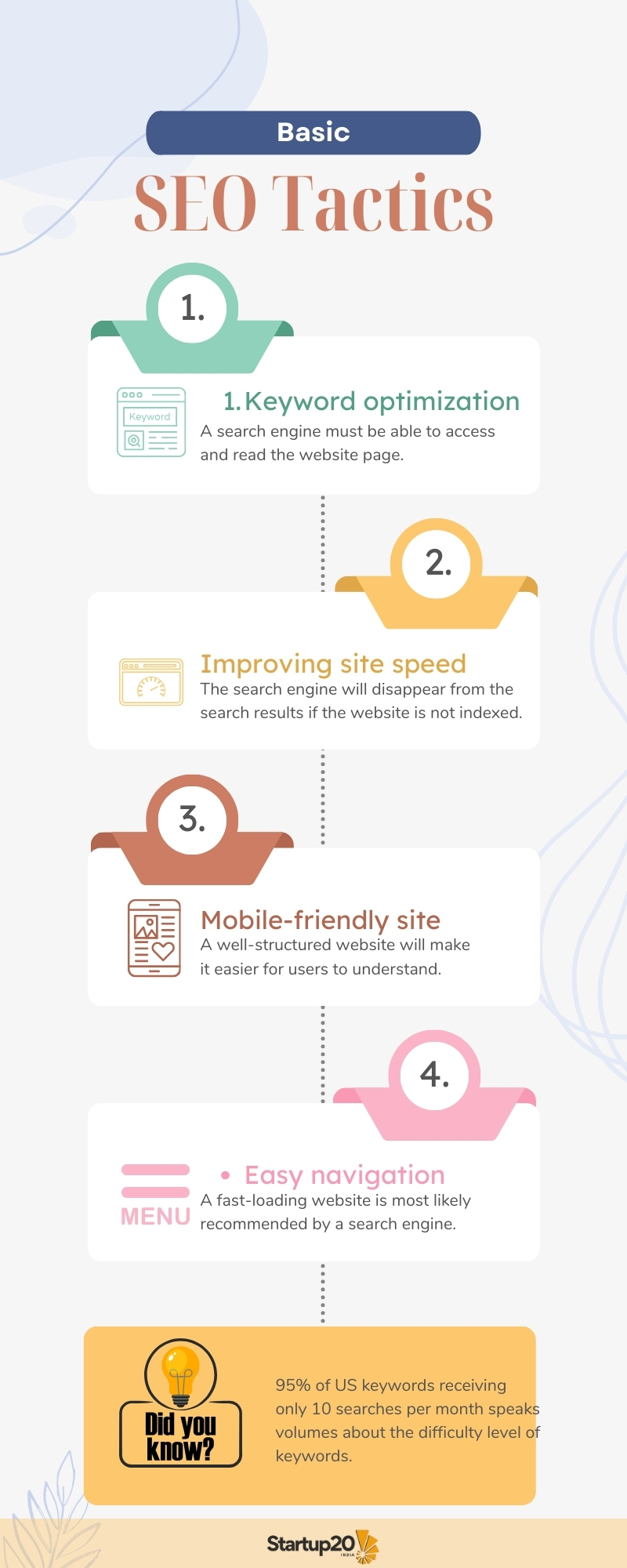 Basic

SEO Tactics

1.

Keyword

1. Keyword optimization

A search engine must be able to access and read the website page.

2.

Improving site speed

The search engine will disappear from the search results if the website is not indexed.

3.

Mobile-friendly site

A well-structured website will make it easier for users to understand.

4.

MENU

• Easy navigation

A fast-loading website is most likely recommended by a search engine.

Did you know?

95% of US keywords receiving only 10 searches per month speaks volumes about the difficulty level of keywords.

Startup20 INDIA